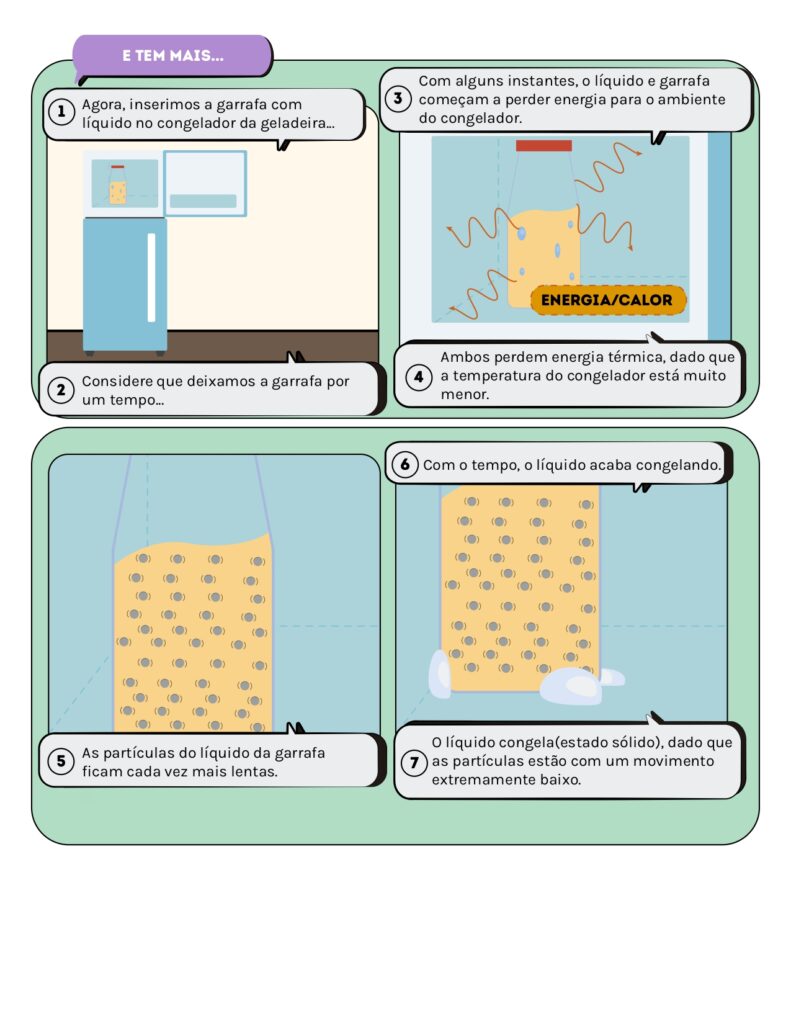 E TEM MAIS...

1 Agora, inserimos a garrafa com líquido no congelador da geladeira...

2 Considere que deixamos a garrafa por um tempo...

3 Com alguns instantes, o líquido e garrafa começam a perder energia para o ambiente do congelador.

ENERGIA/CALOR

4 Ambos perdem energia térmica, dado que a temperatura do congelador está muito menor.

5 As partículas do líquido da garrafa ficam cada vez mais lentas.

6 Com o tempo, o líquido acaba congelando.

7 O líquido congela(estado sólido), dado que as partículas estão com um movimento extremamente baixo.